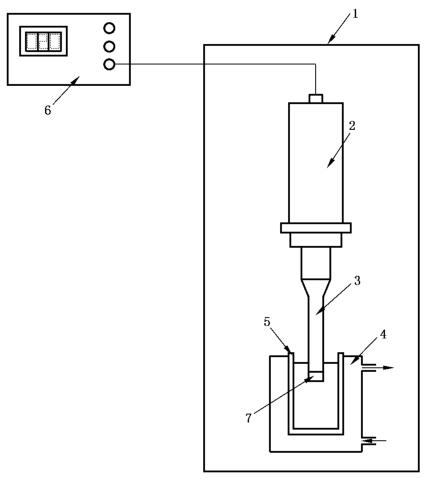 1
6
2
3
5
4
7