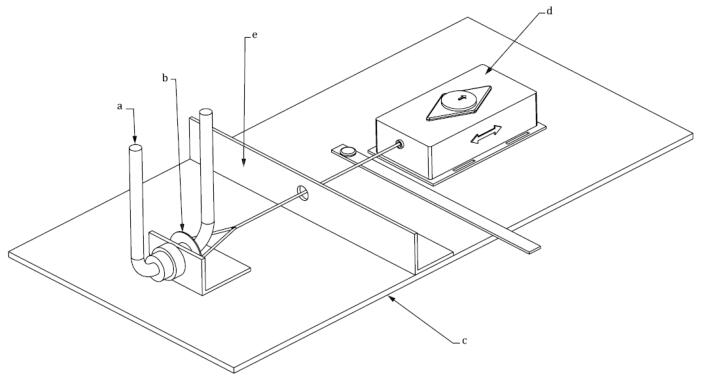 a
b
e
d
c