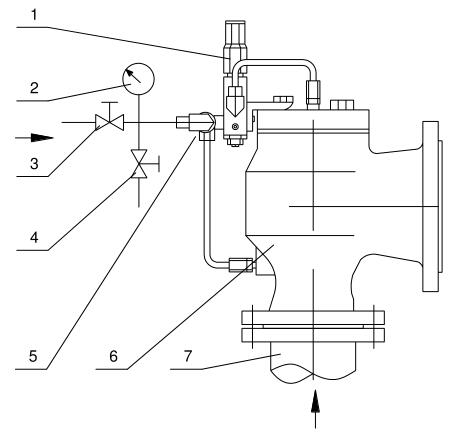 1

2

3

4

5

6

7