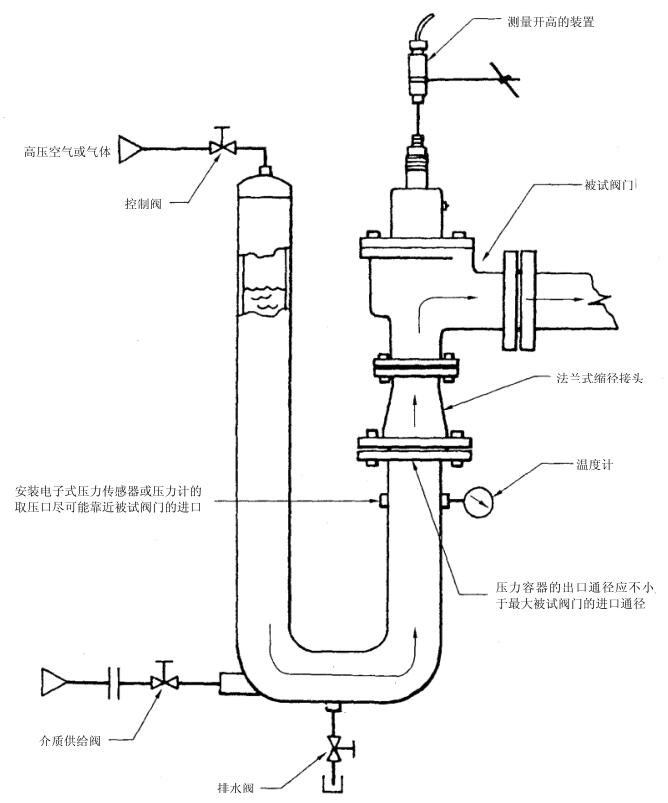 测量开高的装置

高压空气或气体

控制阀

被试阀门

法兰式缩径接头

温度计

安装电子式压力传感器或压力计的取压口尽可能靠近被试阀门的进口

压力容器的出口通径应不小于最大被试阀门的进口通径

介质供给阀

排水阀